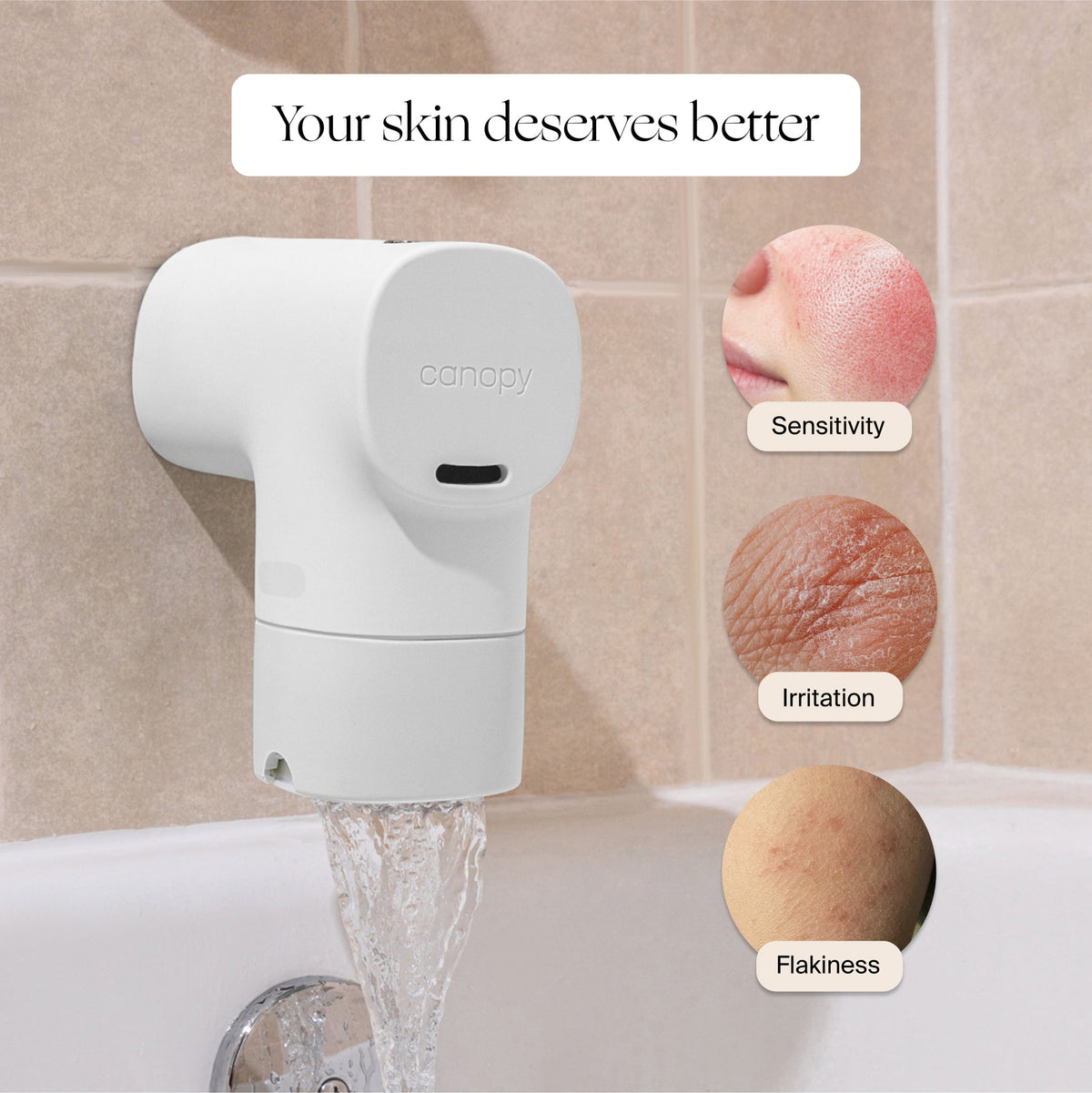 Your skin deserves better

canopy

Sensitivity

Irritation

Flakiness